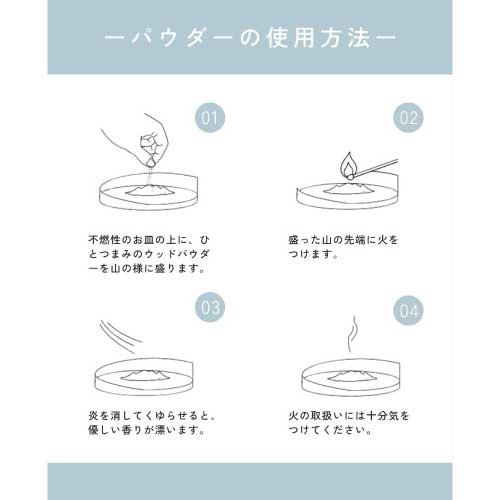 ーパウダーの使用方法ー

01

不燃性のお皿の上に、ひとつまみのウッドパウダーを山の様に盛ります。

02

盛った山の先端に火をつけます。

03

炎を消してくゆらせると、優しい香りが漂います。

04

火の取扱いには十分気をつけてください。