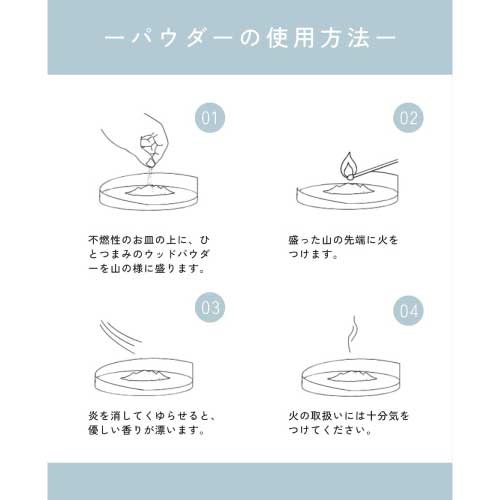 ーパウダーの使用方法ー

01

不燃性のお皿の上に、ひとつまみのウッドパウダーを山の様に盛ります。

02

盛った山の先端に火をつけます。

03

炎を消してくゆらせると、優しい香りが漂います。

04

火の取扱いには十分気をつけてください。