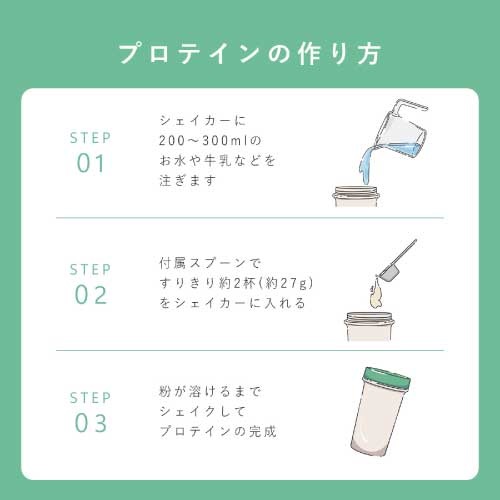 プロテインの作り方

STEP
01

シェイカーに
200〜300mlの
お水や牛乳などを
注ぎます

STEP
02

付属スプーンで
すりきり約2杯(約27g)
をシェイカーに入れる

STEP
03

粉が溶けるまで
シェイクして
プロテインの完成